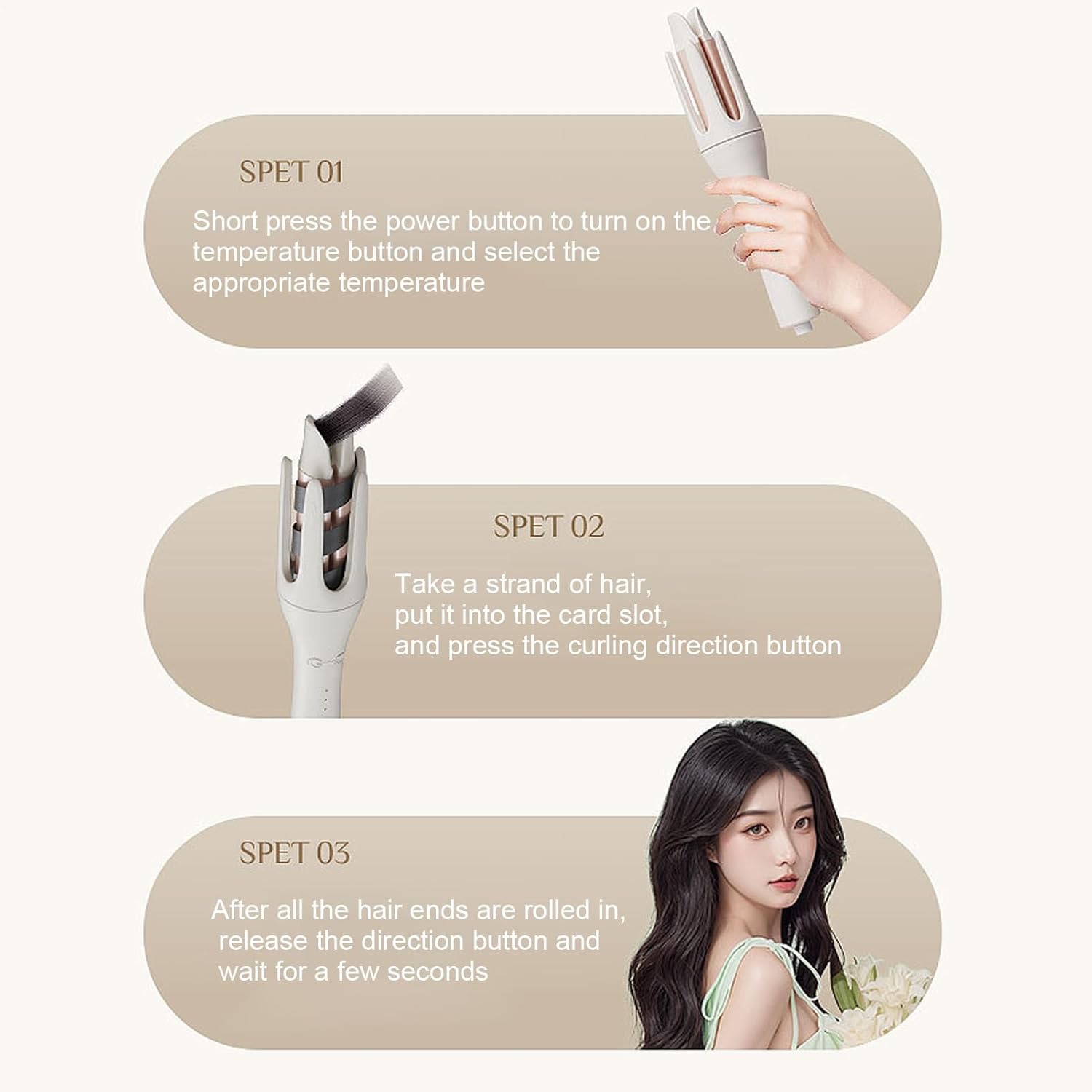 SPET 01

Short press the power button to turn on the temperature button and select the appropriate temperature

SPET 02

Take a strand of hair, put it into the card slot, and press the curling direction button

SPET 03

After all the hair ends are rolled in, release the direction button and wait for a few seconds